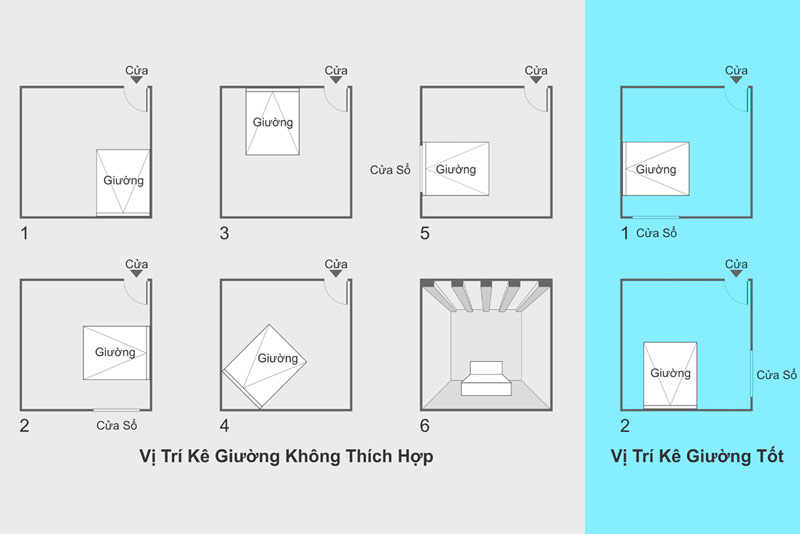 Cửa
Giường
1

Cửa
Giường
3

Cửa
Cửa Sổ
Giường
5

Cửa
Giường
2
Cửa Sổ

Cửa
Giường
4

6

Vị Trí Kê Giường Không Thích Hợp

Cửa
Giường
1 Cửa Sổ

Cửa
Giường
Cửa Sổ
2

Vị Trí Kê Giường Tốt